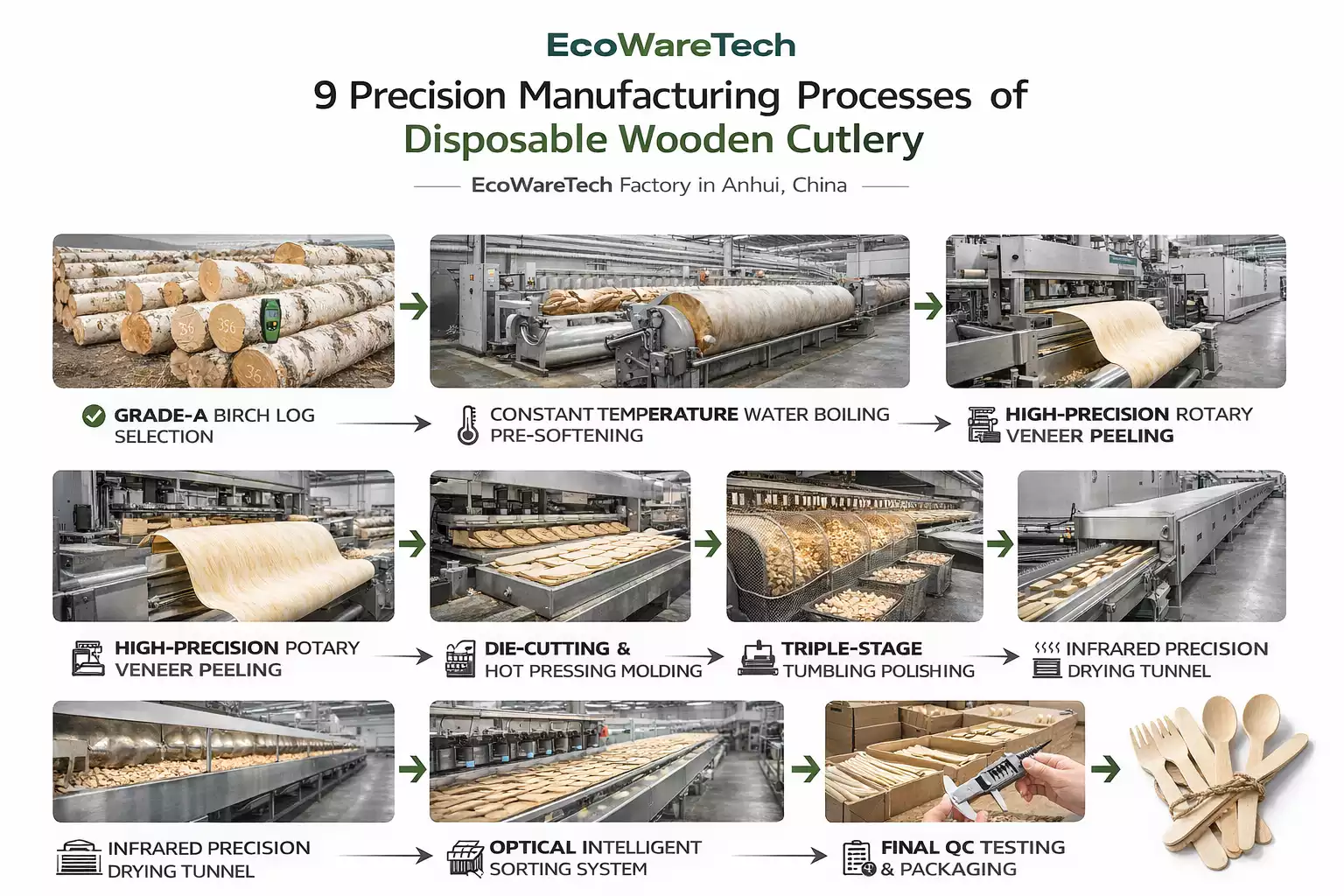 EcoWareTech

9 Precision Manufacturing Processes of Disposable Wooden Cutlery

EcoWareTech Factory in Anhui, China

35 356 36

GRADE-A BIRCH LOG SELECTION

CONSTANT TEMPERATURE WATER BOILING PRE-SOFTENING

HIGH-PRECISION ROTARY VENEER PEELING

HIGH-PRECISION POTARY VENEER PEELING

DIE-CUTTING & HOT PRESSING MOLDING

TRIPLE-STAGE TUMBLING POLISHING

INFRARED PRECISION DRYING TUNNEL

INFRARED PRECISION DRYING TUNNEL

OPTICAL INTELLIGENT SORTING SYSTEM

FINAL QC TESTING & PACKAGING